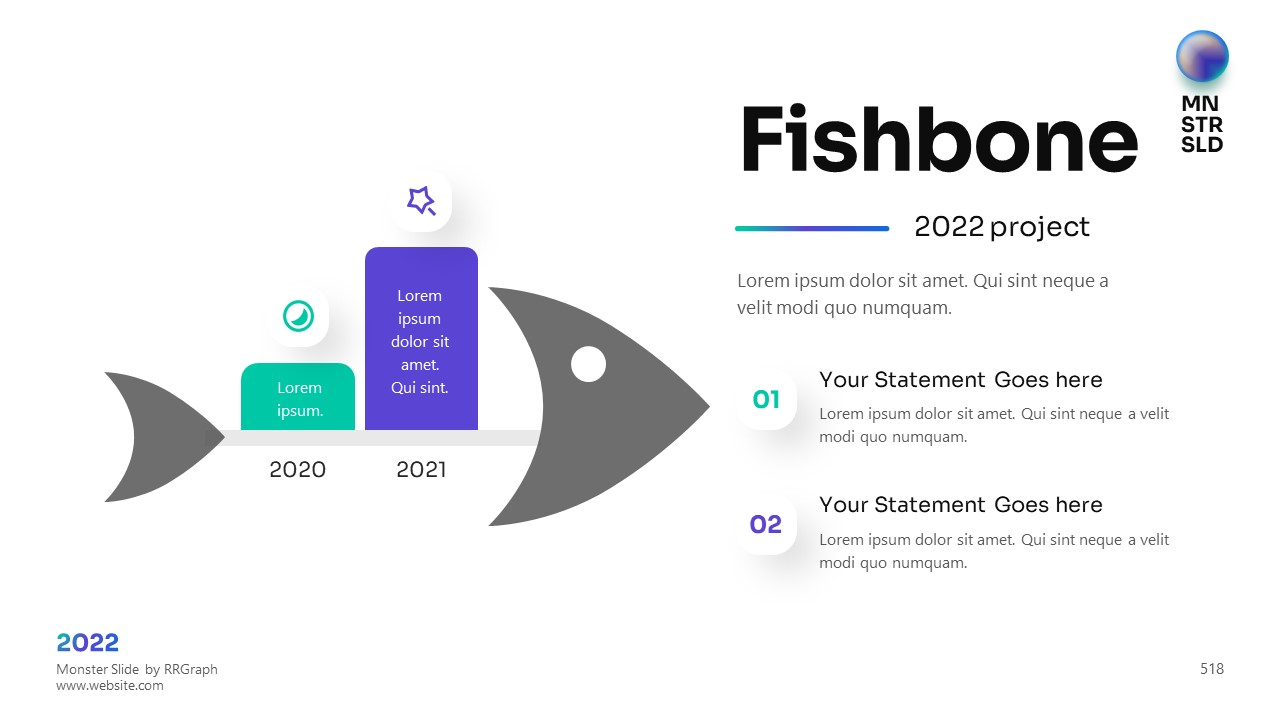 MN
STR
SLD

Fishbone

2022 project

Lorem ipsum dolor sit amet. Qui sint neque a velit modi quo numquam.

Lorem ipsum.

Lorem ipsum dolor sit amet. Qui sint.

2020

2021

01

Your Statement Goes here

Lorem ipsum dolor sit amet. Qui sint neque a velit modi quo numquam.

02

Your Statement Goes here

Lorem ipsum dolor sit amet. Qui sint neque a velit modi quo numquam.

2022

Monster Slide by RRGraph
www.website.com

518